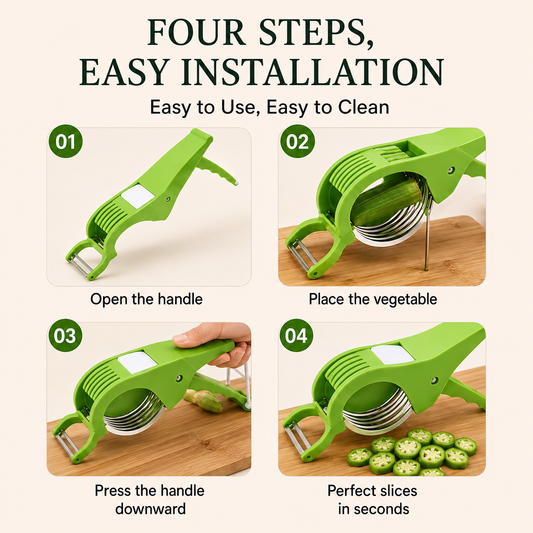 FOUR STEPS, EASY INSTALLATION

Easy to Use, Easy to Clean

01

Open the handle

02

Place the vegetable

03

Press the handle downward

04

Perfect slices in seconds