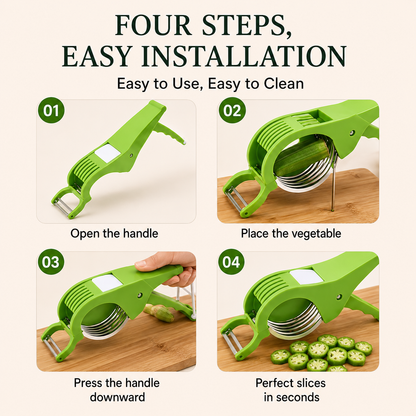 FOUR STEPS,
EASY INSTALLATION

Easy to Use, Easy to Clean

01

Open the handle

02

Place the vegetable

03

Press the handle downward

04

Perfect slices in seconds