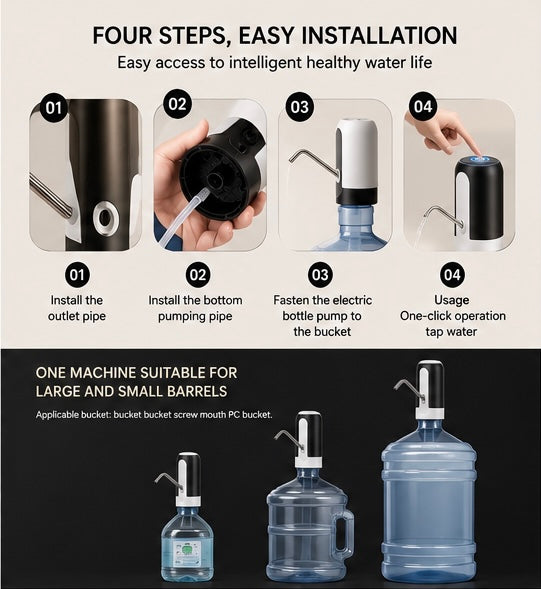 FOUR STEPS, EASY INSTALLATION

Easy access to intelligent healthy water life

01

02

03

04

01
Install the outlet pipe

02
Install the bottom pumping pipe

03
Fasten the electric bottle pump to the bucket

04
Usage
One-click operation tap water

ONE MACHINE SUITABLE FOR LARGE AND SMALL BARRELS

Applicable bucket: bucket bucket screw mouth PC bucket.