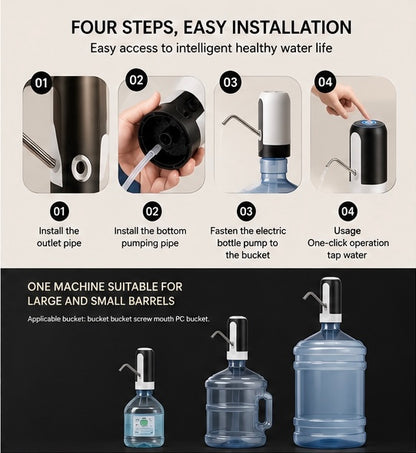 FOUR STEPS, EASY INSTALLATION

Easy access to intelligent healthy water life

01

02

03

04

01
Install the outlet pipe

02
Install the bottom pumping pipe

03
Fasten the electric bottle pump to the bucket

04
Usage
One-click operation tap water

ONE MACHINE SUITABLE FOR LARGE AND SMALL BARRELS

Applicable bucket: bucket bucket screw mouth PC bucket.